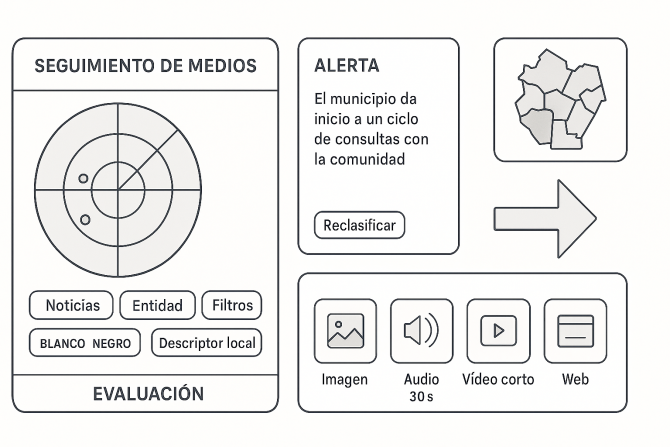 SEGUIMIENTO DE MEDIOS

Noticias
Entidad
Filtros
BLANCO NEGRO
Descriptor local

EVALUACIÓN

ALERTA

El municipio da inicio a un ciclo de consultas con la comunidad

Reclasificar

Imagen
Audio 30 s
Vídeo corto
Web